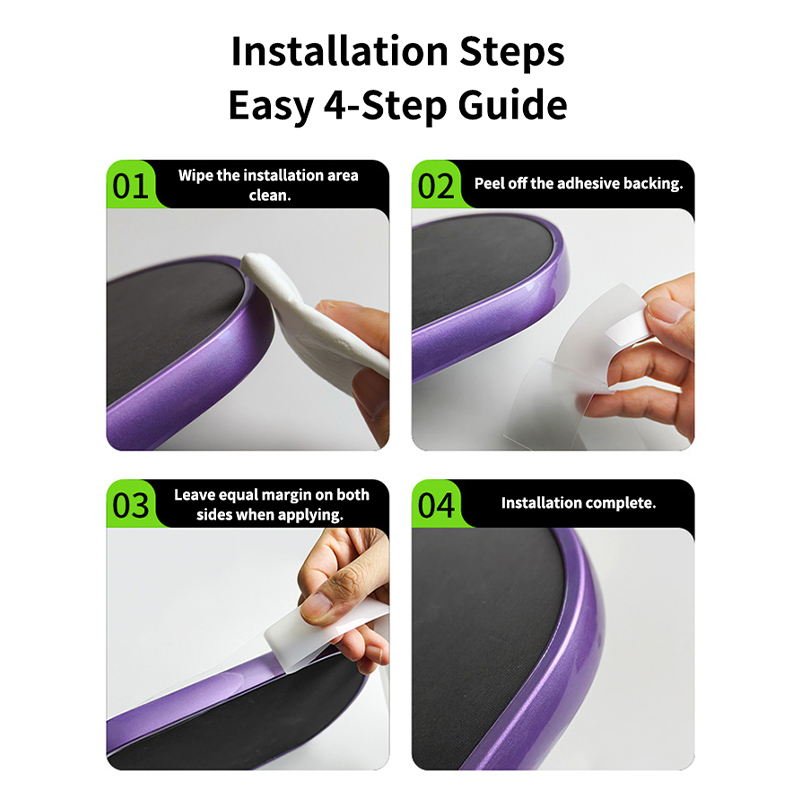 Installation Steps
Easy 4-Step Guide

01 Wipe the installation area clean.

02 Peel off the adhesive backing.

03 Leave equal margin on both sides when applying.

04 Installation complete.